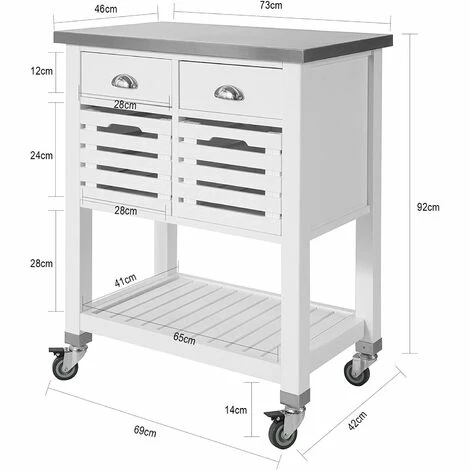 46cm
73cm
12cm
28cm
24cm
28cm
92cm
28cm
41cm
65cm
14cm
69cm
42cm